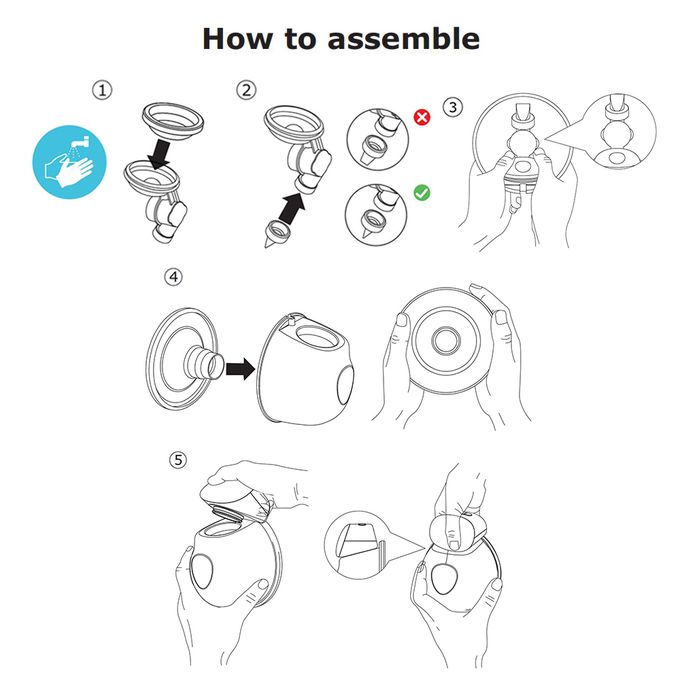 How to assemble

①

②

③

④

⑤