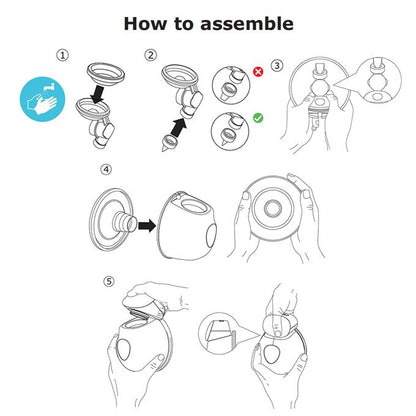 How to assemble

①

②

③

④

⑤